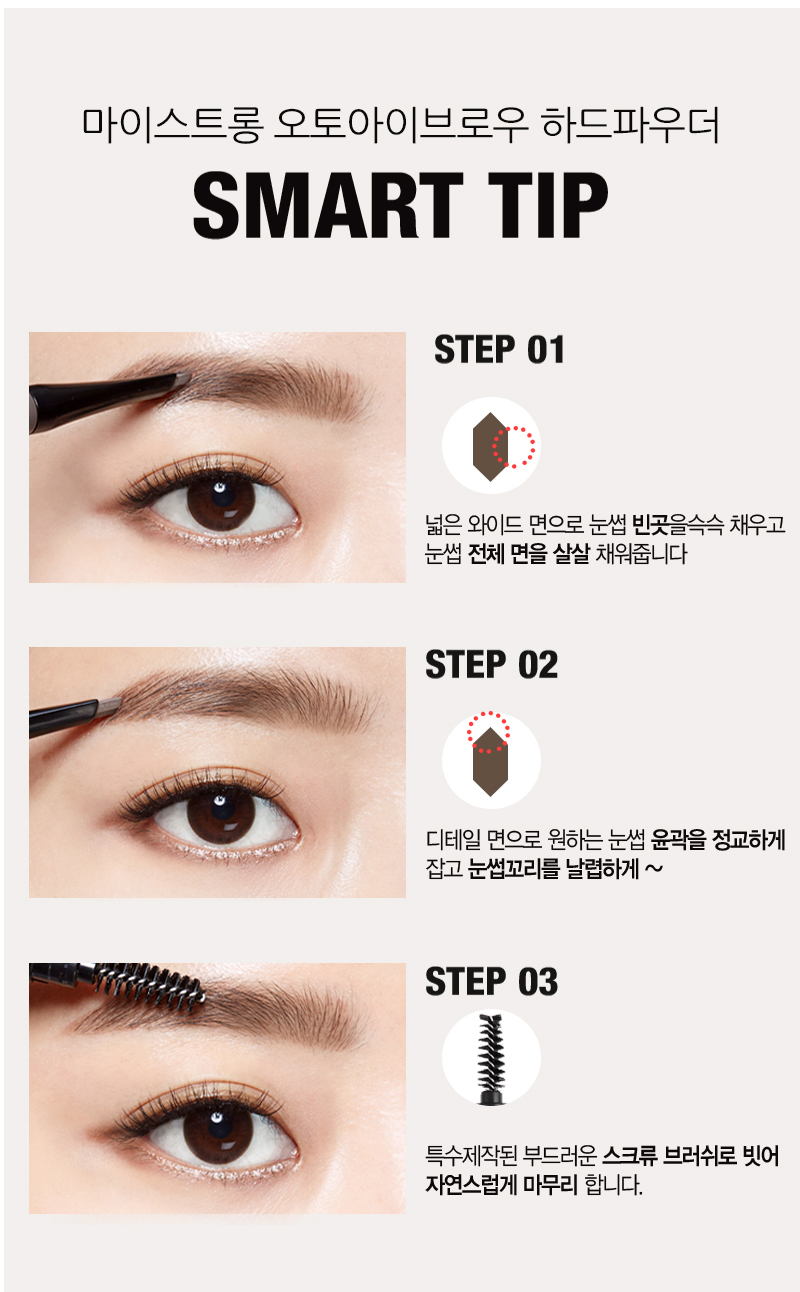 마이스트롱 오토아이브로우 하드파우더

SMART TIP

STEP 01

넓은 와이드 면으로 눈썹 빈곳을슥슥 채우고 눈썹 전체 면을 살살 채워줍니다

STEP 02

디테일 면으로 원하는 눈썹 윤곽을 정교하게 잡고 눈썹꼬리를 날렵하게 ~

STEP 03

특수제작된 부드러운 스크류 브러쉬로 빗어 자연스럽게 마무리 합니다.