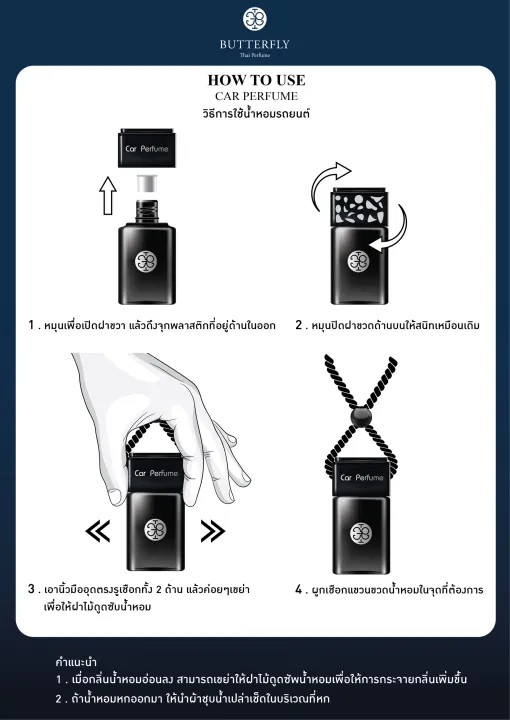 BUTTERFLY
Thai Perfume

HOW TO USE
CAR PERFUME
วิธีการใช้น้ำหอมรถยนต์

Car Perfume

1 . หมุนเพื่อเปิดฝาขวา แล้วดึงจุกพลาสติกที่อยู่ด้านในออก

2 . หมุนปิดฝาขวดด้านบนให้สนิทเหมือนเดิม

Car Perfume

3 . เอานิ้วมืออุดตรงรูเชือกทั้ง 2 ด้าน แล้วค่อยๆเขย่า เพื่อให้ฝาไม้ดูดซับน้ำหอม

Car Perfume

4 . ผูกเชือกแขวนขวดน้ำหอมในจุดที่ต้องการ

คำแนะนำ
1 . เมื่อกลิ่นน้ำหอมอ่อนลง สามารถเขย่าให้ฝาไม้ดูดซัพน้ำหอมเพื่อให้การกระจายกลิ่นเพิ่มขึ้น
2 . ถ้าน้ำหอมหกออกมา ให้นำผ้าชุบน้ำเปล่าเช็ดในบริเวณที่หก