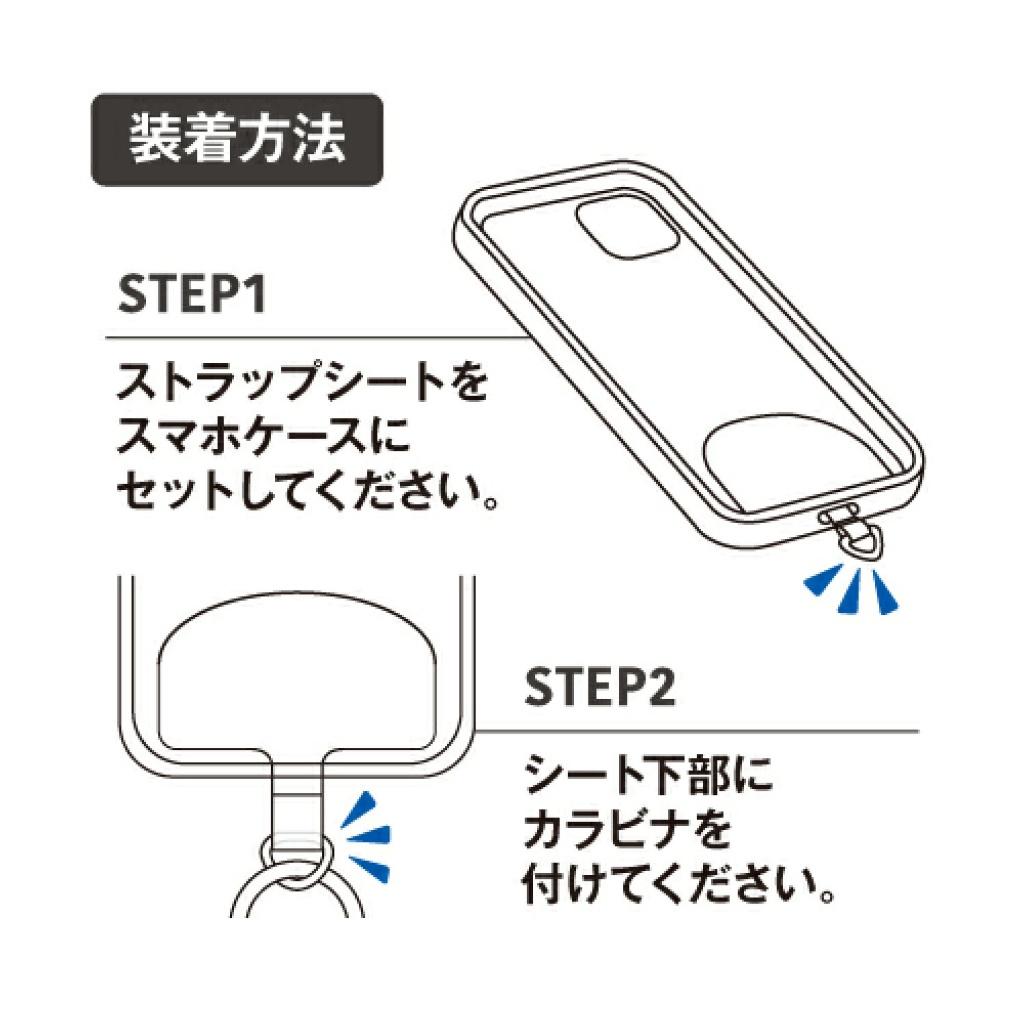 装着方法

STEP1

ストラップシートをスマホケースにセットしてください。

STEP2

シート下部にカラビナを付けてください。