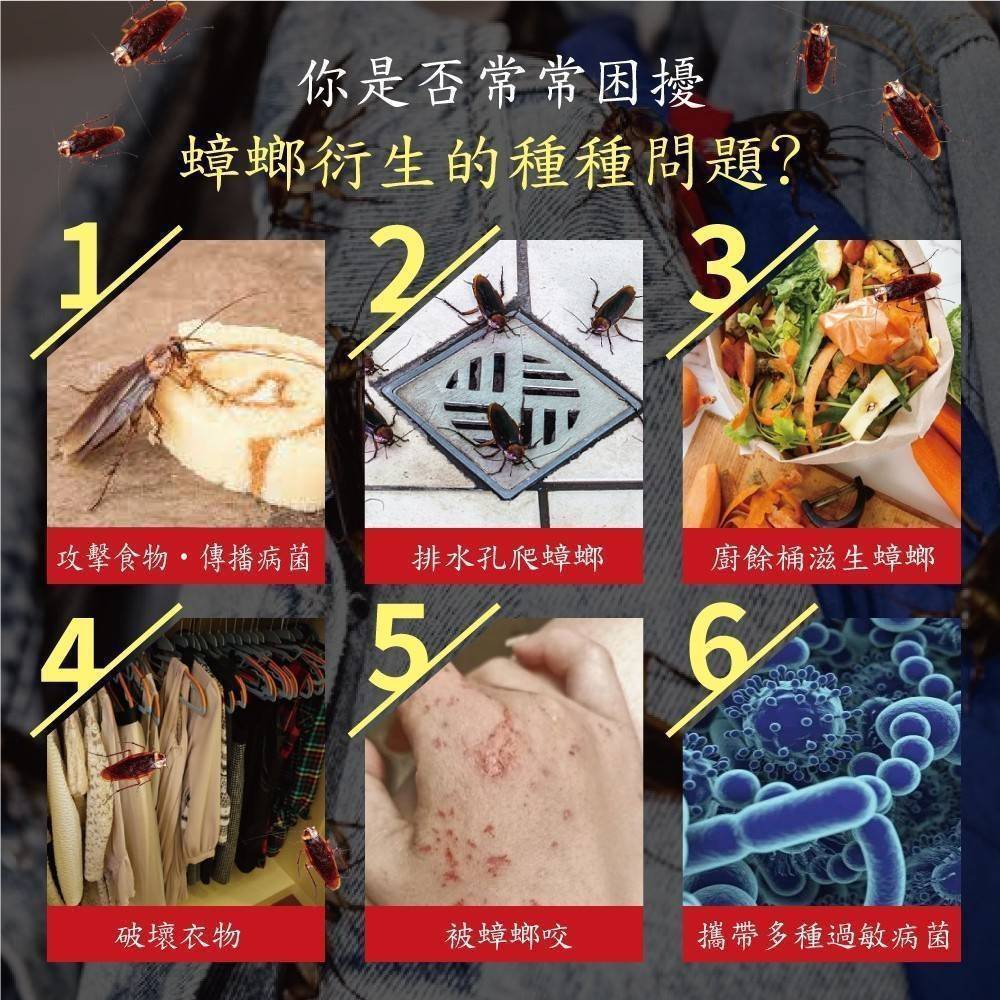 你是否常常困擾
蟑螂衍生的種種問題?

1
攻擊食物・傳播病菌

2
排水孔爬蟑螂

3
廚餘桶滋生蟑螂

4
破壞衣物

5
被蟑螂咬

6
攜帶多種過敏病菌