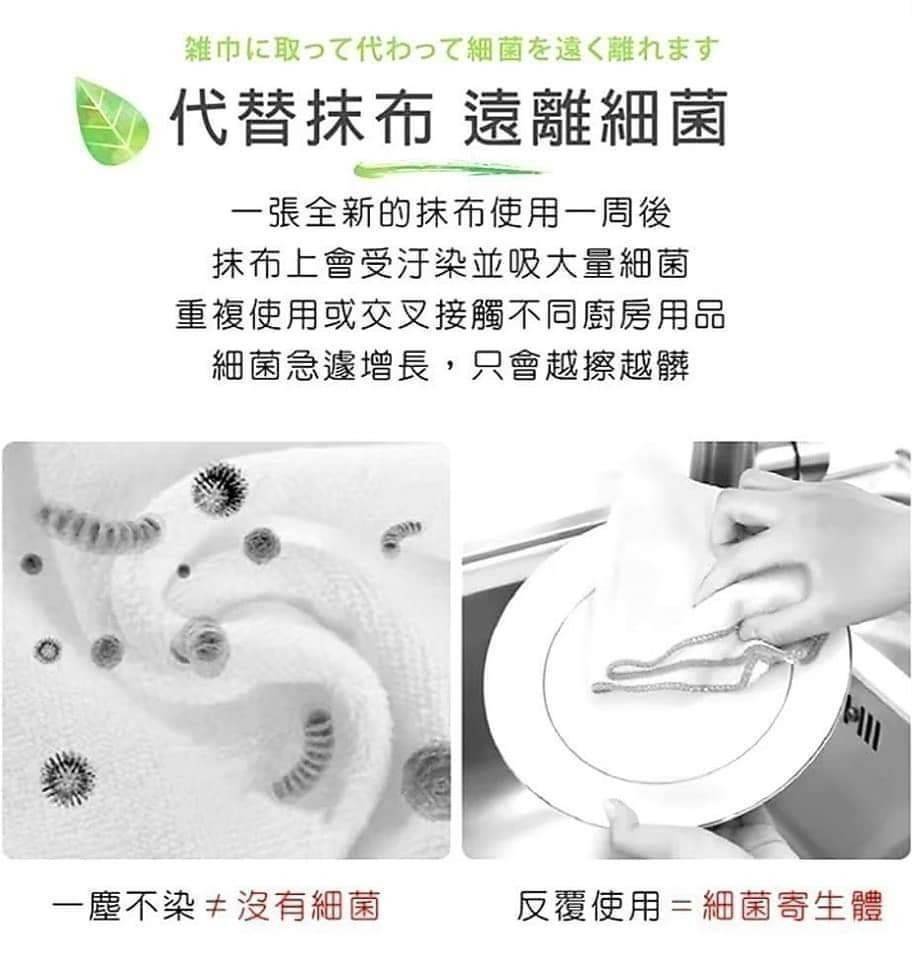 雑巾に取って代わって細菌を遠く離れます

代替抹布 遠離細菌

一張全新的抹布使用一周後
抹布上會受汙染並吸大量細菌
重複使用或交叉接觸不同廚房用品
細菌急遽增長，只會越擦越髒

一塵不染 ≠ 沒有細菌

反覆使用 = 細菌寄生體