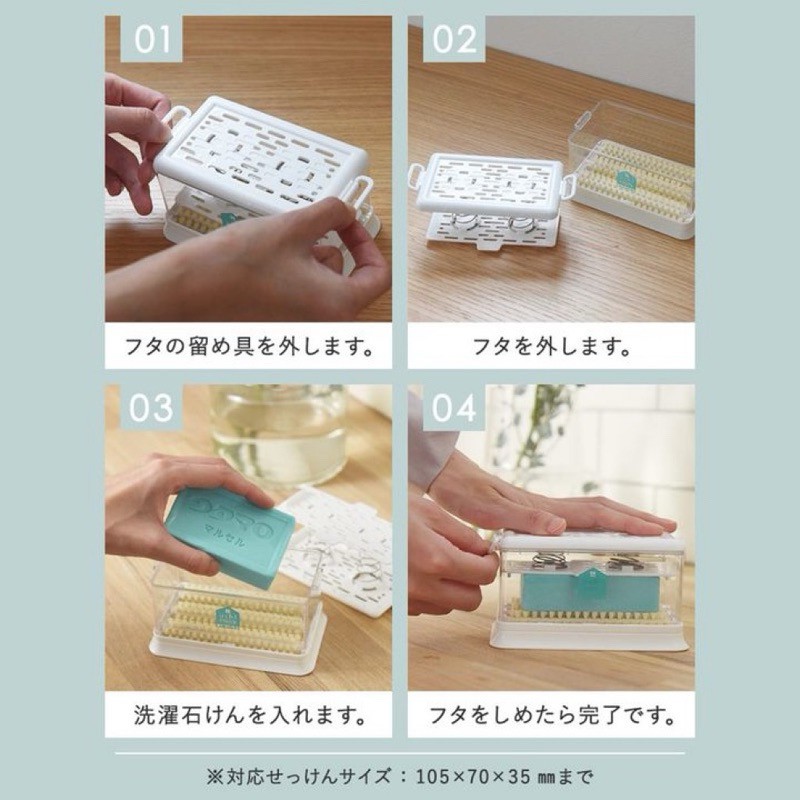 01

フタの留め具を外します。

02

フタを外します。

03

マルセル

洗濯石けんを入れます。

04

フタをしめたら完了です。

※対応せっけんサイズ：105×70×35 ㎜まで