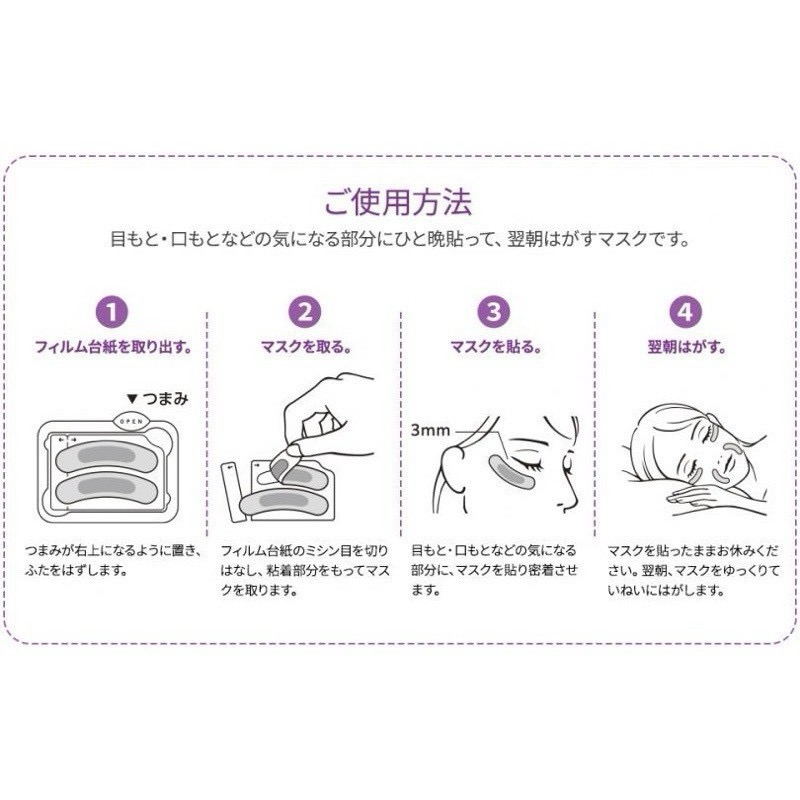 ご使用方法

目もと・口もとなどの気になる部分にひと晩貼って、翌朝はがすマスクです。

1
フィルム台紙を取り出す。

▼つまみ

OPEN

つまみが右上になるように置き、ふたをはずします。

2
マスクを取る。

フィルム台紙のミシン目を切りはなし、粘着部分をもってマスクを取ります。

3
マスクを貼る。

3mm

目もと・口もとなどの気になる部分に、マスクを貼り密着させます。

4
翌朝はがす。

マスクを貼ったままお休みください。翌朝、マスクをゆっくりていねいにはがします。