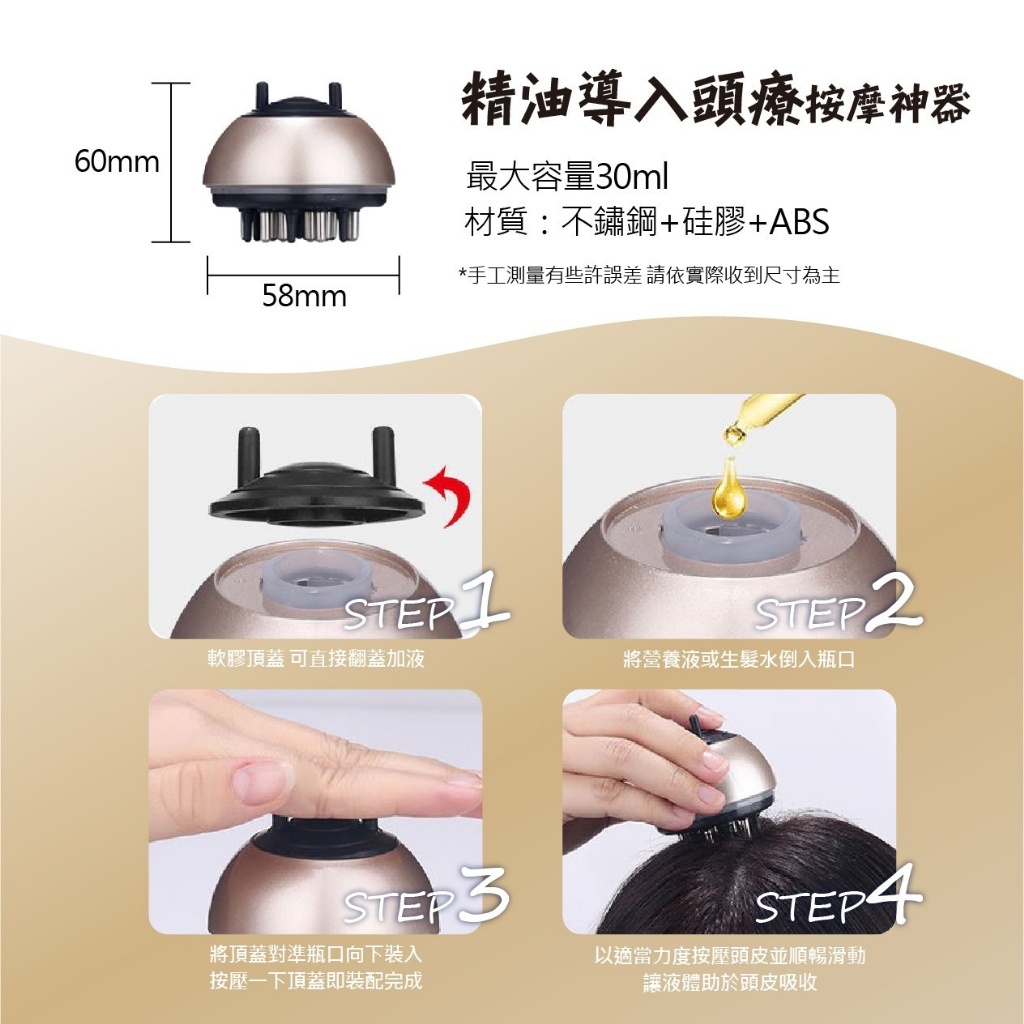 60mm

58mm

精油導入頭療按摩神器

最大容量30ml
材質：不鏽鋼+硅膠+ABS

*手工測量有些許誤差 請依實際收到尺寸為主

STEP1
軟膠頂蓋 可直接翻蓋加液

STEP2
將營養液或生髮水倒入瓶口

STEP3
將頂蓋對準瓶口向下裝入
按壓一下頂蓋即裝配完成

STEP4
以適當力度按壓頭皮並順暢滑動
讓液體助於頭皮吸收