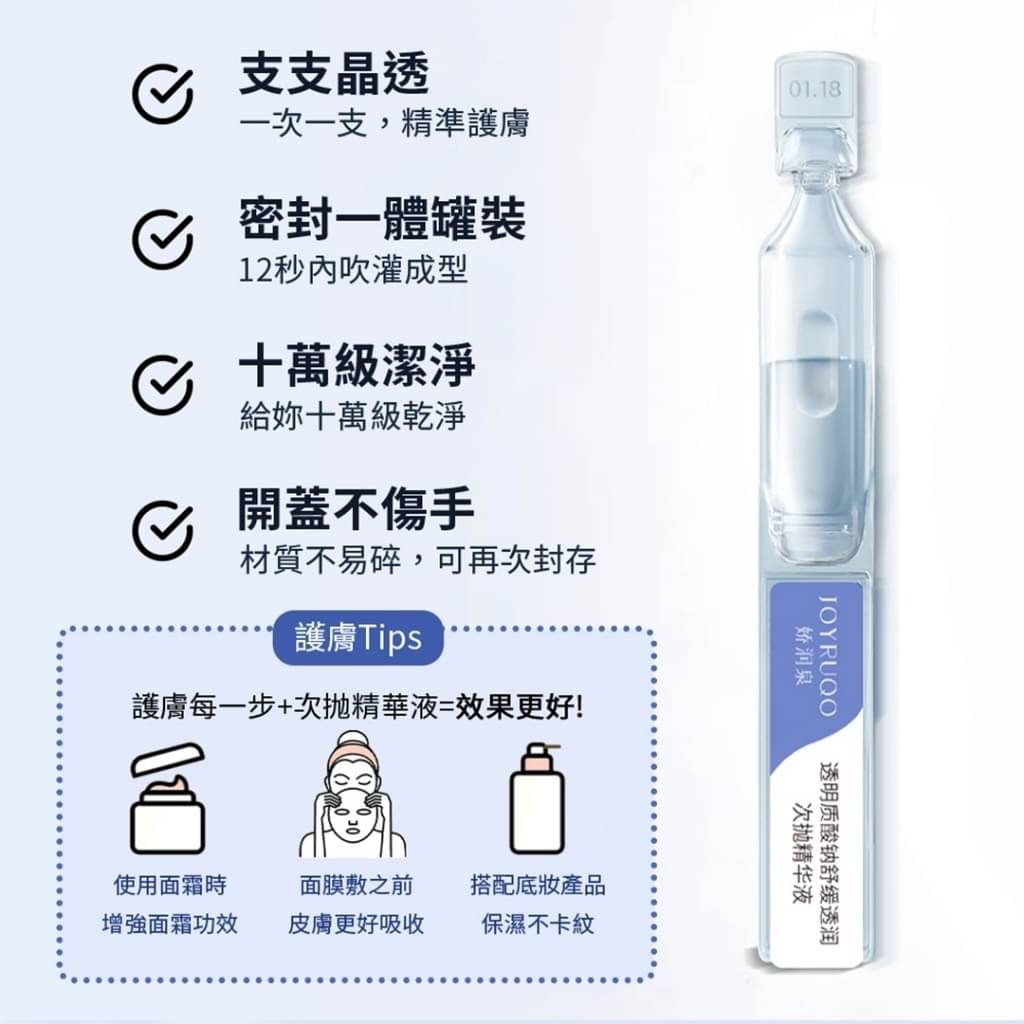 支支晶透
一次一支，精準護膚

密封一體罐裝
12秒內吹灌成型

十萬級潔淨
給妳十萬級乾淨

開蓋不傷手
材質不易碎，可再次封存

護膚Tips

護膚每一步+次拋精華液=效果更好!

使用面霜時
增強面霜功效

面膜敷之前
皮膚更好吸收

搭配底妝產品
保濕不卡紋

01.18

JOYRUQO
娇润泉

透明质酸钠舒缓透润
次抛精华液