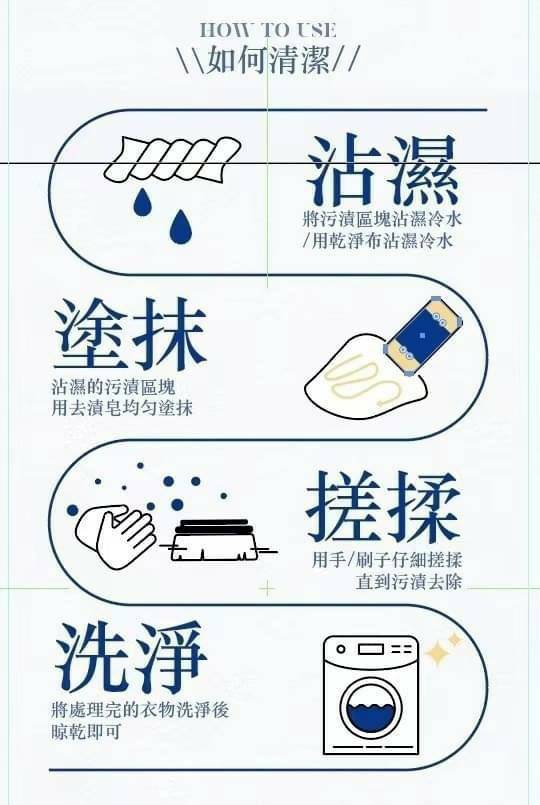 HOW TO USE
\\如何清潔//

沾濕
將污漬區塊沾濕冷水
/用乾淨布沾濕冷水

塗抹
沾濕的污漬區塊
用去漬皂均勻塗抹

搓揉
用手/刷子仔細搓揉
直到污漬去除

洗淨
將處理完的衣物洗淨後
晾乾即可