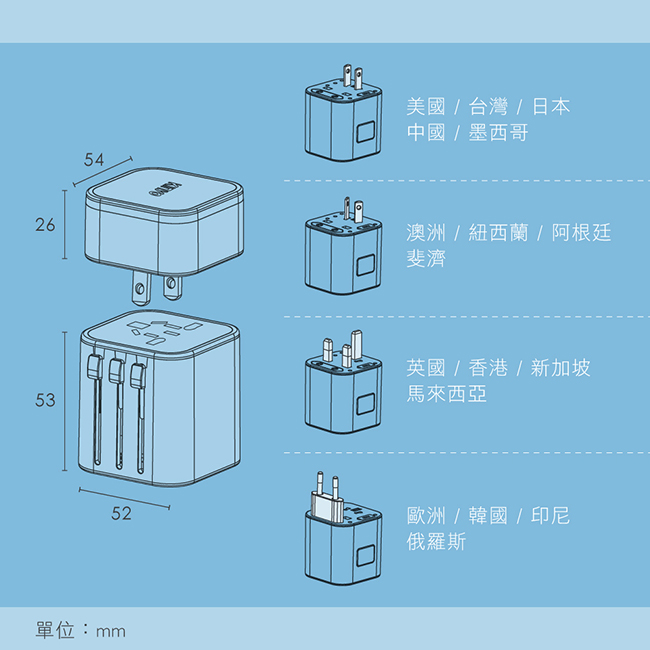 54

26

53

52

美國 / 台灣 / 日本
中國 / 墨西哥

澳洲 / 紐西蘭 / 阿根廷
斐濟

英國 / 香港 / 新加坡
馬來西亞

歐洲 / 韓國 / 印尼
俄羅斯

單位：mm