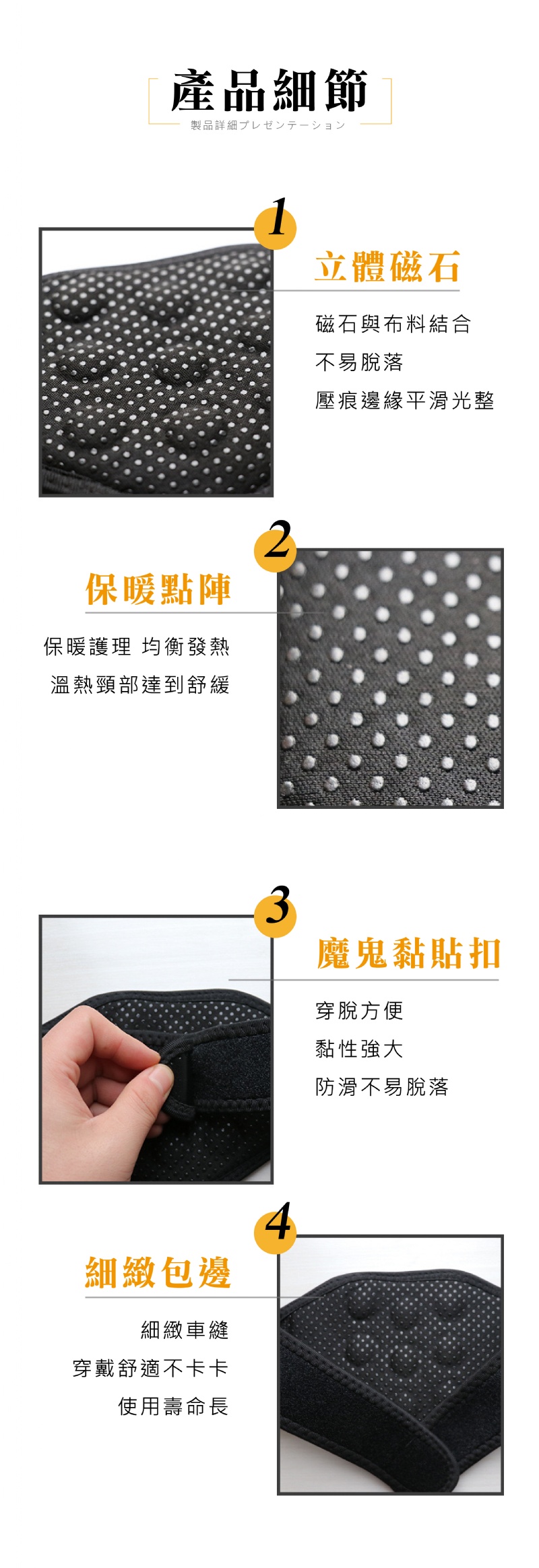 產品細節

製品詳細プレゼンテーション

1

立體磁石

磁石與布料結合

不易脫落

壓痕邊緣平滑光整

2

保暖點陣

保暖護理 均衡發熱

溫熱頸部達到舒緩

3

魔鬼黏貼扣

穿脫方便

黏性強大

防滑不易脫落

4

細緻包邊

細緻車縫

穿戴舒適不卡卡

使用壽命長