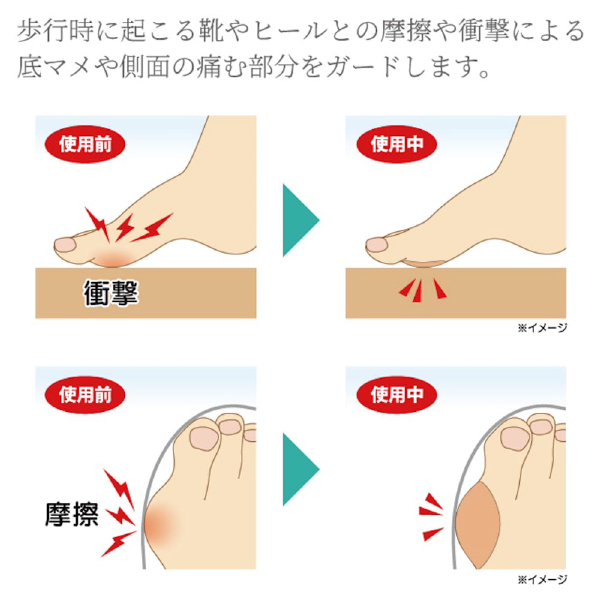 歩行時に起こる靴やヒールとの摩擦や衝撃による底マメや側面の痛む部分をガードします。

使用前

衝撃

使用中

※イメージ

使用前

摩擦

使用中

※イメージ