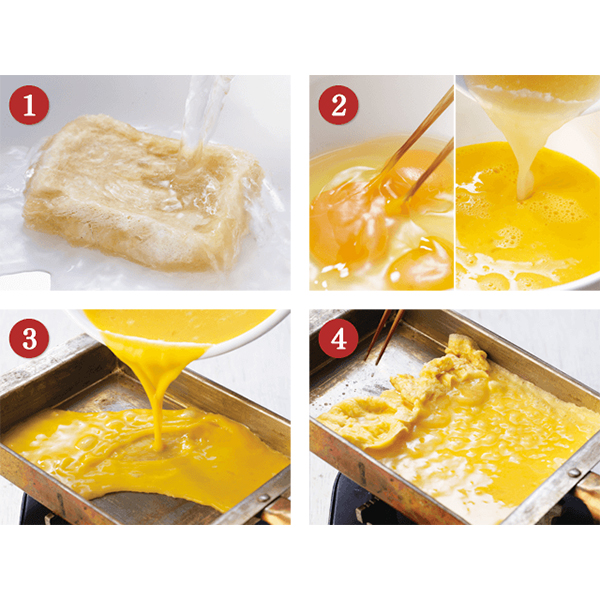 1

2

3

4